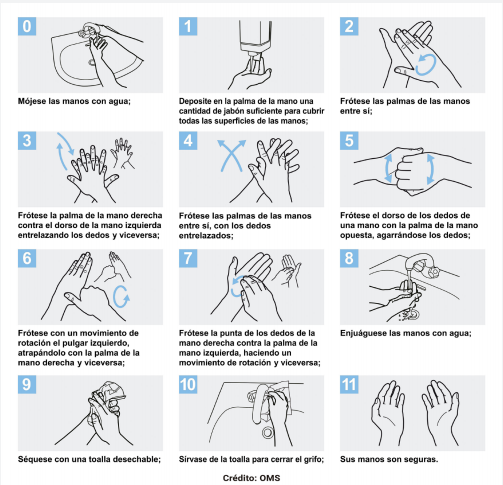 0

Mójese las manos con agua;

1

Deposite en la palma de la mano una cantidad de jabón suficiente para cubrir todas las superficies de las manos;

2

Frótese las palmas de las manos entre sí;

3

Frótese la palma de la mano derecha contra el dorso de la mano izquierda entrelazando los dedos y viceversa;

4

Frótese las palmas de las manos entre sí, con los dedos entrelazados;

5

Frótese el dorso de los dedos de una mano con la palma de la mano opuesta, agarrándose los dedos;

6

Frótese con un movimiento de rotación el pulgar izquierdo, atrapándolo con la palma de la mano derecha y viceversa;

7

Frótese la punta de los dedos de la mano derecha contra la palma de la mano izquierda, haciendo un movimiento de rotación y viceversa;

8

Enjuáguese las manos con agua;

9

Séquese con una toalla desechable;

10

Sírvase de la toalla para cerrar el grifo;

11

Sus manos son seguras.

Crédito: OMS