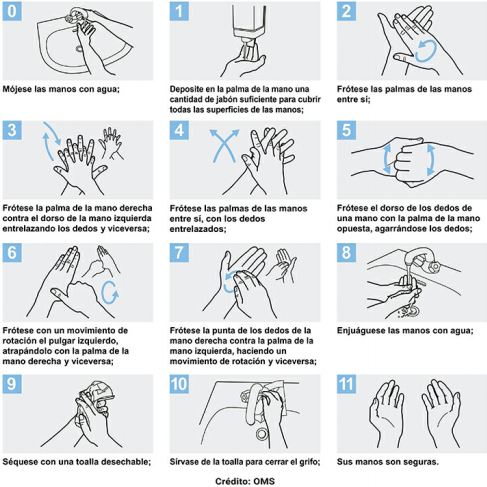 0
Mójese las manos con agua;

1
Deposite en la palma de la mano una cantidad de jabón suficiente para cubrir todas las superficies de las manos;

2
Frótese las palmas de las manos entre sí;

3
Frótese la palma de la mano derecha contra el dorso de la mano izquierda entrelazando los dedos y viceversa;

4
Frótese las palmas de las manos entre sí, con los dedos entrelazados;

5
Frótese el dorso de los dedos de una mano con la palma de la mano opuesta, agarrándose los dedos;

6
Frótese con un movimiento de rotación el pulgar izquierdo, atrapándolo con la palma de la mano derecha y viceversa;

7
Frótese la punta de los dedos de la mano derecha contra la palma de la mano izquierda, haciendo un movimiento de rotación y viceversa;

8
Enjuáguese las manos con agua;

9
Séquese con una toalla desechable;

10
Sírvase de la toalla para cerrar el grifo;

11
Sus manos son seguras.

Crédito: OMS